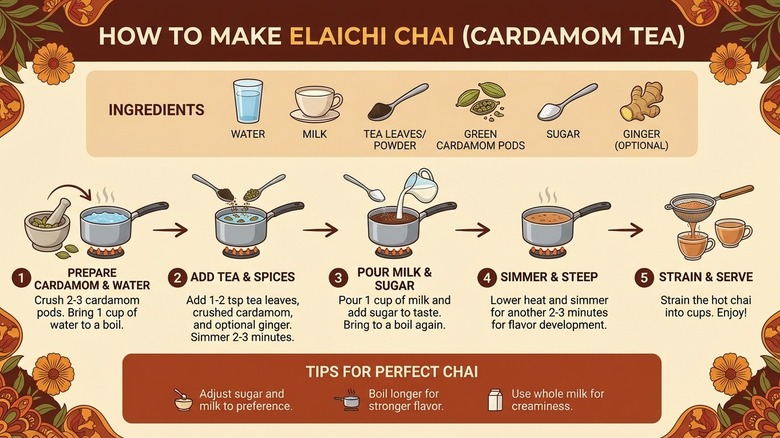 HOW TO MAKE ELAICHI CHAI (CARDAMOM TEA)

INGREDIENTS

WATER

MILK

TEA LEAVES/ POWDER

GREEN CARDAMOM PODS

SUGAR

GINGER (OPTIONAL)

1 PREPARE CARDAMOM & WATER

Crush 2-3 cardamom pods. Bring 1 cup of water to a boil.

2 ADD TEA & SPICES

Add 1-2 tsp tea leaves, crushed cardamom, and optional ginger. Simmer 2-3 minutes.

3 POUR MILK & SUGAR

Pour 1 cup of milk and add sugar to taste. Bring to a boil again.

4 SIMMER & STEEP

Lower heat and simmer for another 2-3 minutes for flavor development.

5 STRAIN & SERVE

Strain the hot chai into cups. Enjoy!

TIPS FOR PERFECT CHAI

Adjust sugar and milk to preference.

Boil longer for stronger flavor.

Use whole milk for creaminess.